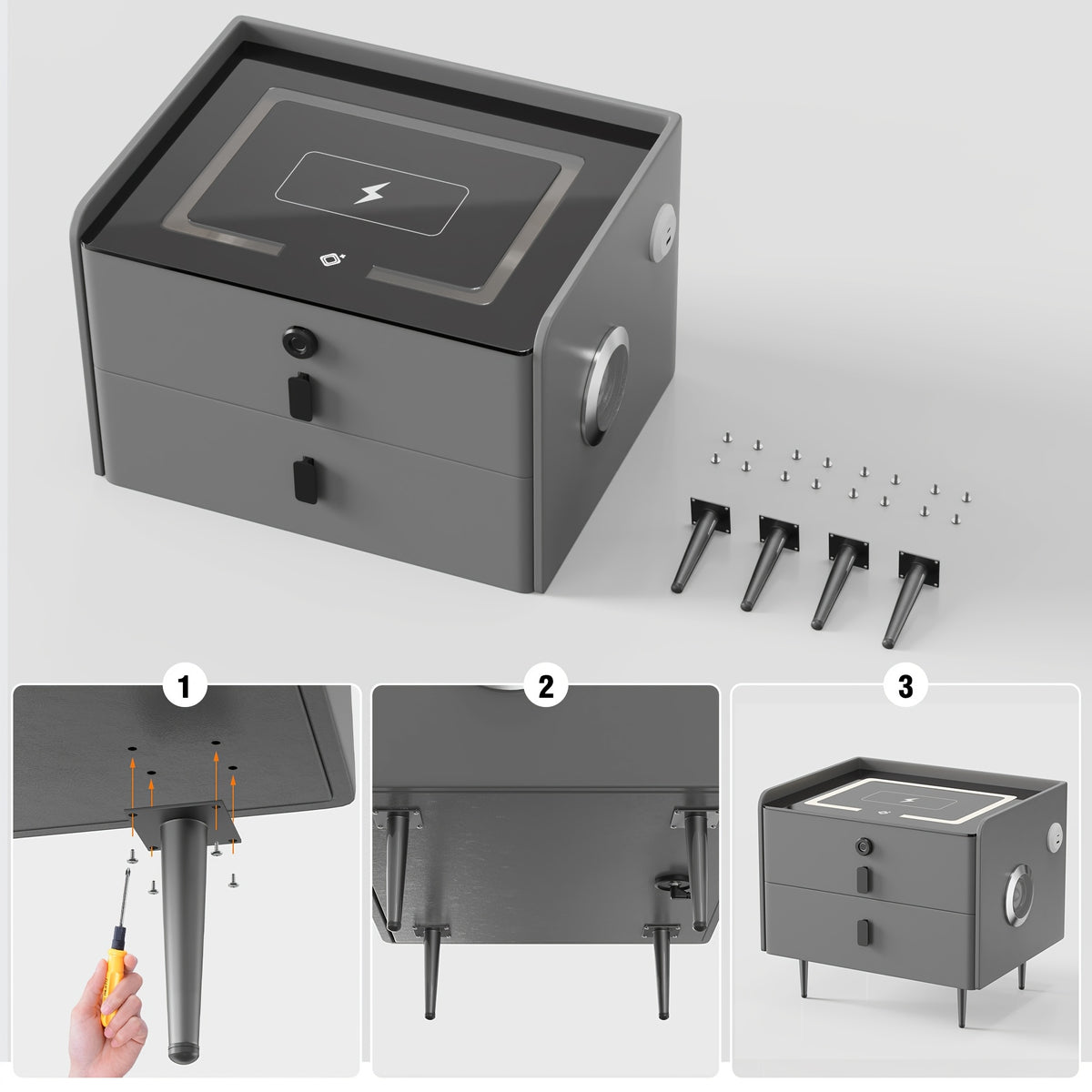 1

2

3